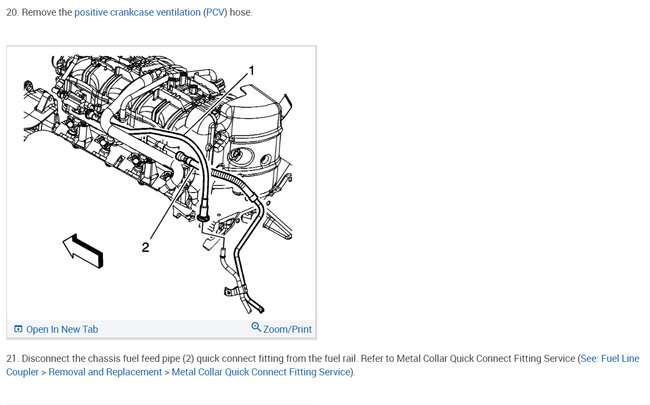 20. Remove the positive crankcase ventilation (PCV) hose.

1

2

Open In New Tab

Zoom/Print

21. Disconnect the chassis fuel feed pipe (2) quick connect fitting from the fuel rail. Refer to Metal Collar Quick Connect Fitting Service (See: Fuel Line Coupler > Removal and Replacement > Metal Collar Quick Connect Fitting Service).