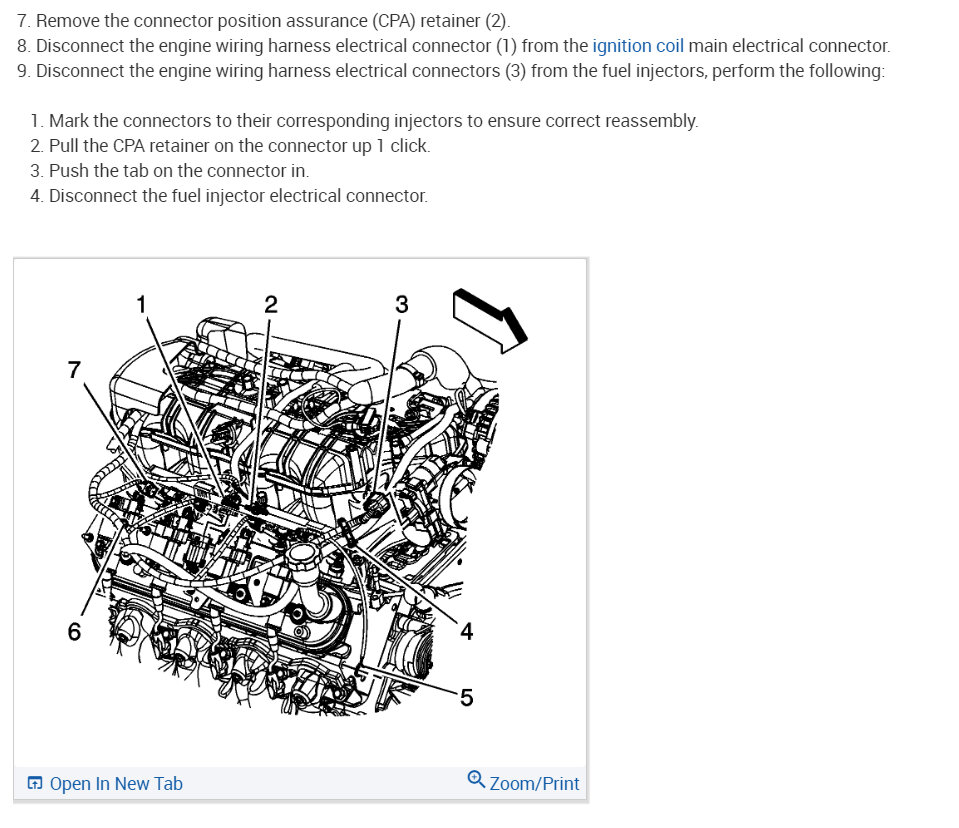 7. Remove the connector position assurance (CPA) retainer (2).
8. Disconnect the engine wiring harness electrical connector (1) from the ignition coil main electrical connector.
9. Disconnect the engine wiring harness electrical connectors (3) from the fuel injectors, perform the following:

1. Mark the connectors to their corresponding injectors to ensure correct reassembly.
2. Pull the CPA retainer on the connector up 1 click.
3. Push the tab on the connector in.
4. Disconnect the fuel injector electrical connector.

1
2
3
7
6
4
5

Open In New Tab
Zoom/Print