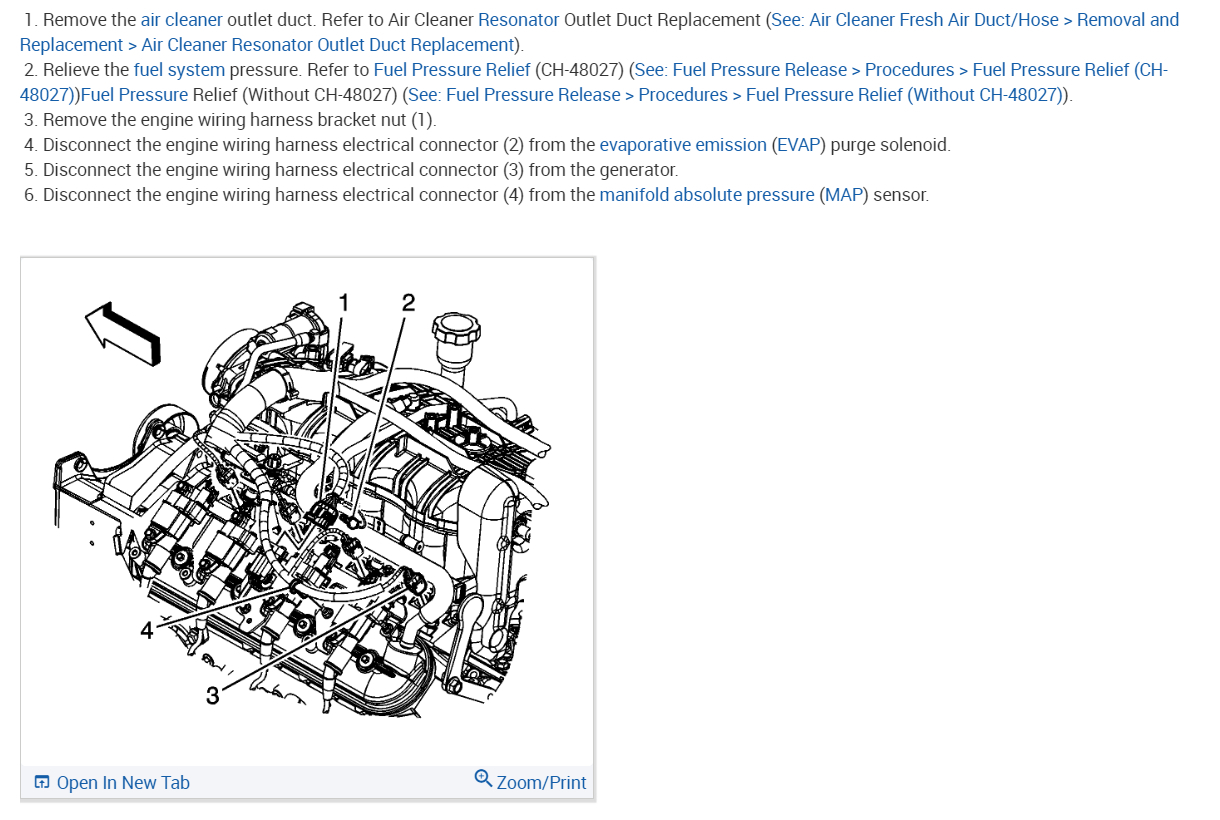 1. Remove the air cleaner outlet duct. Refer to Air Cleaner Resonator Outlet Duct Replacement (See: Air Cleaner Fresh Air Duct/Hose > Removal and Replacement > Air Cleaner Resonator Outlet Duct Replacement).
2. Relieve the fuel system pressure. Refer to Fuel Pressure Relief (CH-48027) (See: Fuel Pressure Release > Procedures > Fuel Pressure Relief (CH-48027))Fuel Pressure Relief (Without CH-48027) (See: Fuel Pressure Release > Procedures > Fuel Pressure Relief (Without CH-48027)).
3. Remove the engine wiring harness bracket nut (1).
4. Disconnect the engine wiring harness electrical connector (2) from the evaporative emission (EVAP) purge solenoid.
5. Disconnect the engine wiring harness electrical connector (3) from the generator.
6. Disconnect the engine wiring harness electrical connector (4) from the manifold absolute pressure (MAP) sensor.

1
2
4
3

Open In New Tab
Zoom/Print