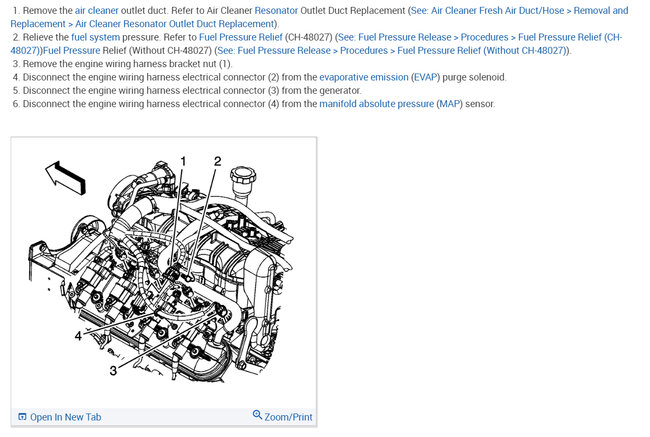 1. Remove the air cleaner outlet duct. Refer to Air Cleaner Resonator Outlet Duct Replacement (See: Air Cleaner Fresh Air Duct/Hose > Removal and Replacement > Air Cleaner Resonator Outlet Duct Replacement).
2. Relieve the fuel system pressure. Refer to Fuel Pressure Relief (CH-48027) (See: Fuel Pressure Release > Procedures > Fuel Pressure Relief (CH-48027))Fuel Pressure Relief (Without CH-48027) (See: Fuel Pressure Release > Procedures > Fuel Pressure Relief (Without CH-48027)).
3. Remove the engine wiring harness bracket nut (1).
4. Disconnect the engine wiring harness electrical connector (2) from the evaporative emission (EVAP) purge solenoid.
5. Disconnect the engine wiring harness electrical connector (3) from the generator.
6. Disconnect the engine wiring harness electrical connector (4) from the manifold absolute pressure (MAP) sensor.

1
2
4
3

Open In New Tab
Zoom/Print