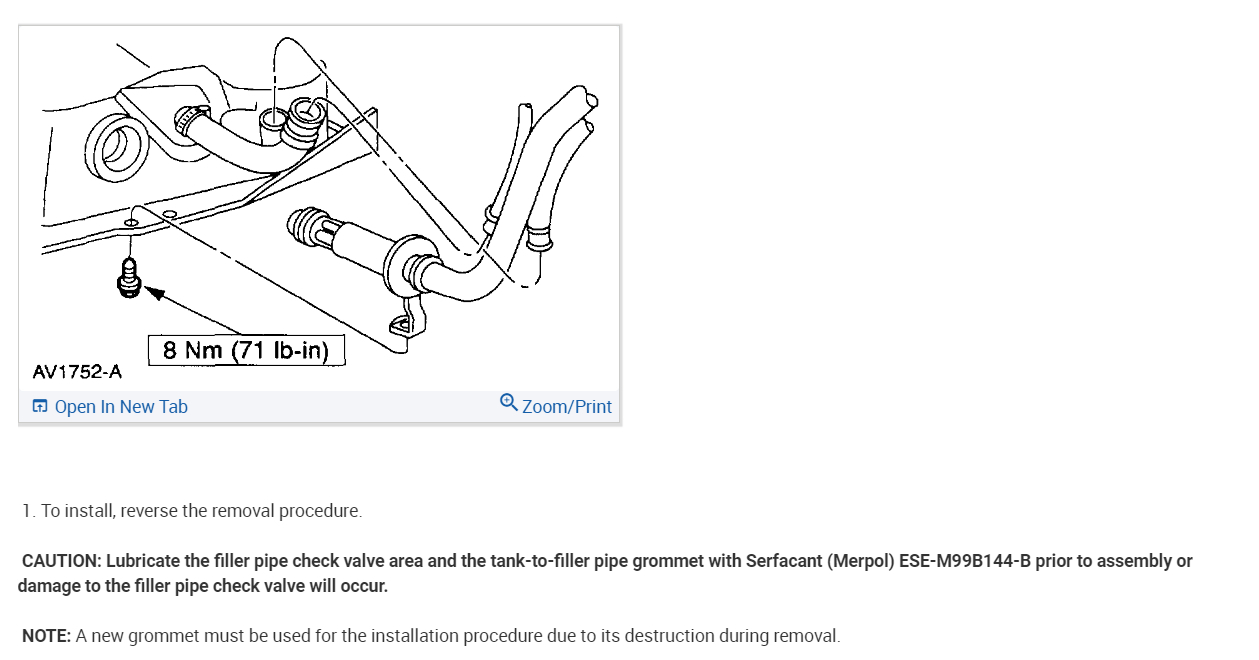 8 Nm (71 lb-in)
AV1752-A
Open In New Tab
Zoom/Print

1. To install, reverse the removal procedure.

CAUTION: Lubricate the filler pipe check valve area and the tank-to-filler pipe grommet with Serfacant (Merpol) ESE-M99B144-B prior to assembly or damage to the filler pipe check valve will occur.

NOTE: A new grommet must be used for the installation procedure due to its destruction during removal.