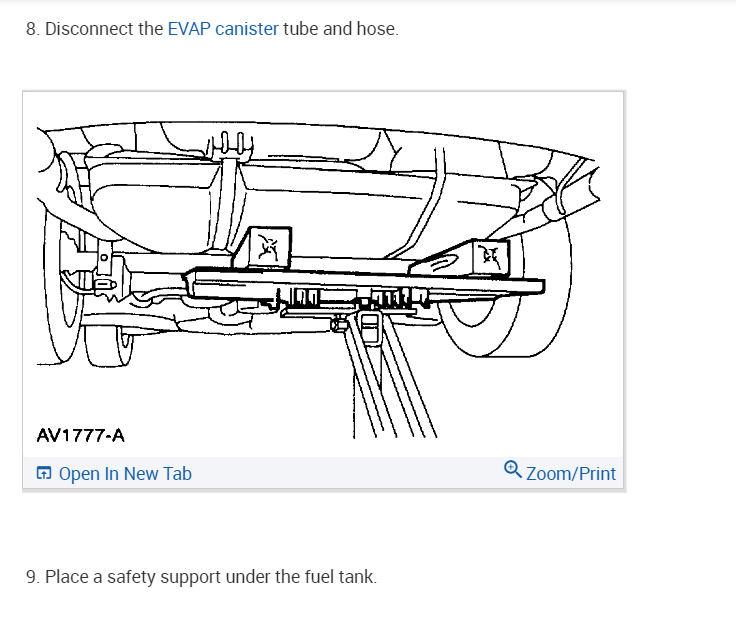 8. Disconnect the EVAP canister tube and hose.

AV1777-A

Open In New Tab

Zoom/Print

9. Place a safety support under the fuel tank.