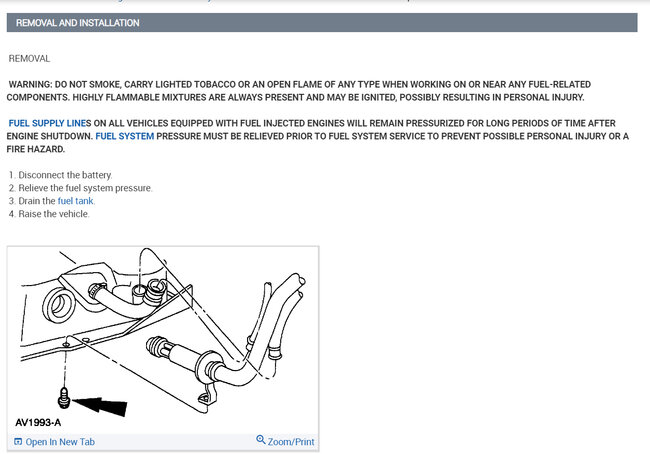 REMOVAL AND INSTALLATION

REMOVAL

WARNING: DO NOT SMOKE, CARRY LIGHTED TOBACCO OR AN OPEN FLAME OF ANY TYPE WHEN WORKING ON OR NEAR ANY FUEL-RELATED COMPONENTS. HIGHLY FLAMMABLE MIXTURES ARE ALWAYS PRESENT AND MAY BE IGNITED, POSSIBLY RESULTING IN PERSONAL INJURY.

FUEL SUPPLY LINES ON ALL VEHICLES EQUIPPED WITH FUEL INJECTED ENGINES WILL REMAIN PRESSURIZED FOR LONG PERIODS OF TIME AFTER ENGINE SHUTDOWN. FUEL SYSTEM PRESSURE MUST BE RELIEVED PRIOR TO FUEL SYSTEM SERVICE TO PREVENT POSSIBLE PERSONAL INJURY OR A FIRE HAZARD.

1. Disconnect the battery.
2. Relieve the fuel system pressure.
3. Drain the fuel tank.
4. Raise the vehicle.

AV1993-A

Open In New Tab

Zoom/Print