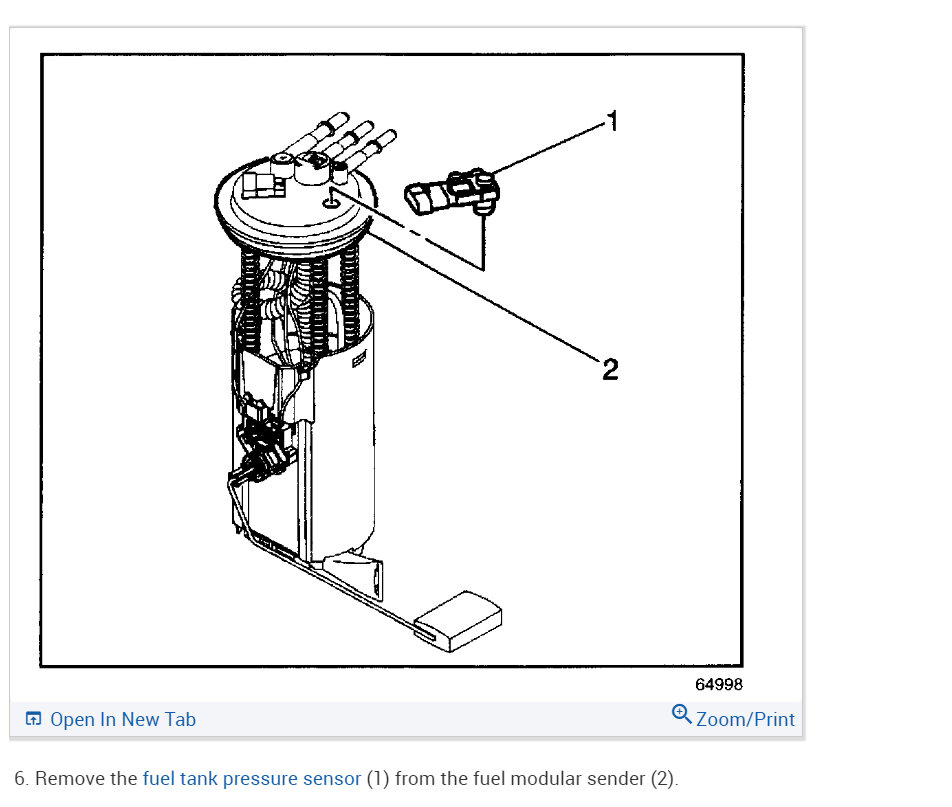 1

2

64998

Open In New Tab

Zoom/Print

6. Remove the fuel tank pressure sensor (1) from the fuel modular sender (2).