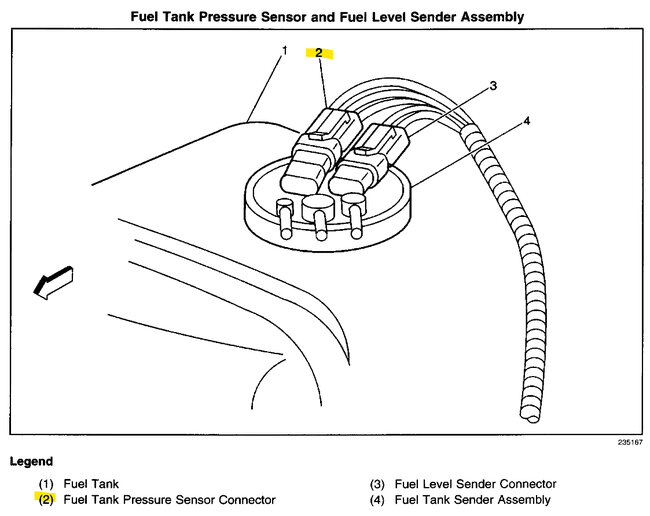 Fuel Tank Pressure Sensor and Fuel Level Sender Assembly

1
2
3
4

235167

Legend

(1) Fuel Tank
(2) Fuel Tank Pressure Sensor Connector
(3) Fuel Level Sender Connector
(4) Fuel Tank Sender Assembly