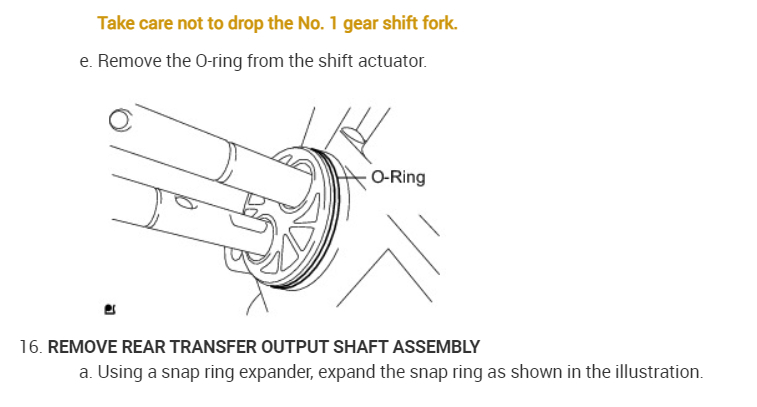 Take care not to drop the No. 1 gear shift fork.

e. Remove the O-ring from the shift actuator.

O-Ring

16. REMOVE REAR TRANSFER OUTPUT SHAFT ASSEMBLY

a. Using a snap ring expander, expand the snap ring as shown in the illustration.