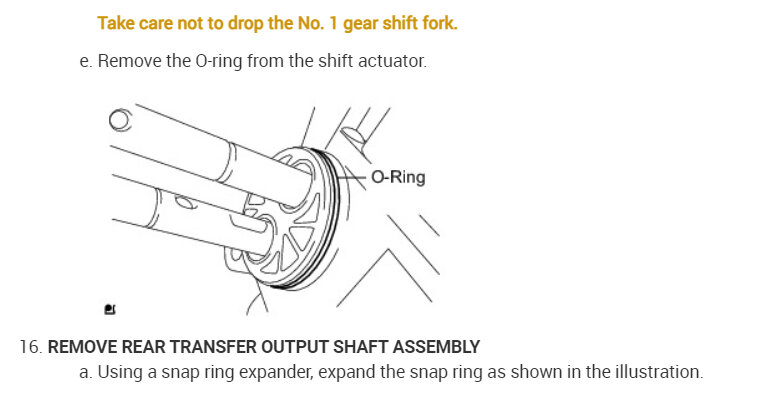 Take care not to drop the No. 1 gear shift fork.

e. Remove the O-ring from the shift actuator.

O-Ring

16. REMOVE REAR TRANSFER OUTPUT SHAFT ASSEMBLY

a. Using a snap ring expander, expand the snap ring as shown in the illustration.