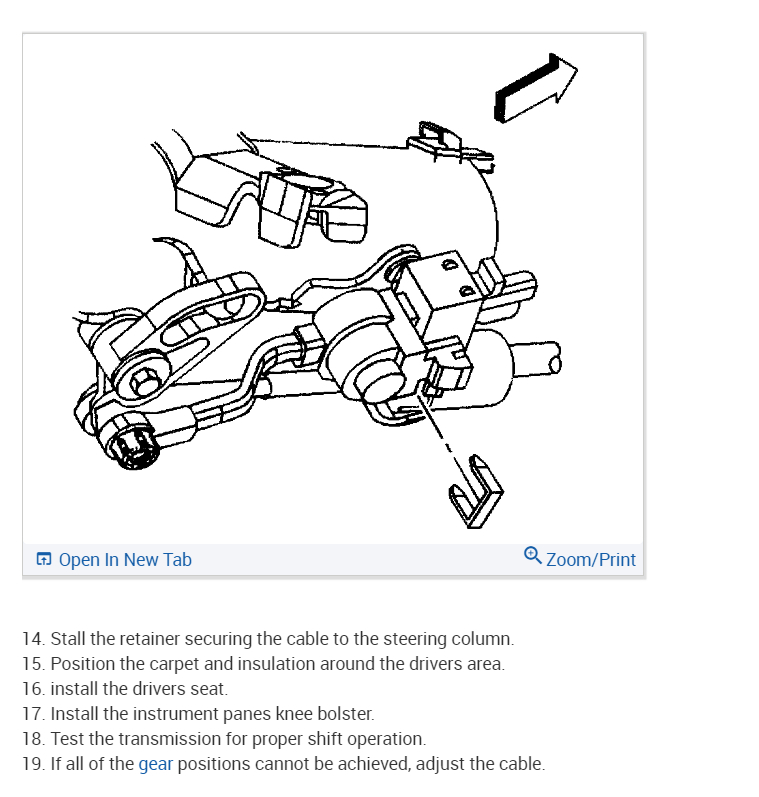 Open In New Tab
Zoom/Print

14. Stall the retainer securing the cable to the steering column.
15. Position the carpet and insulation around the drivers area.
16. install the drivers seat.
17. Install the instrument panes knee bolster.
18. Test the transmission for proper shift operation.
19. If all of the gear positions cannot be achieved, adjust the cable.