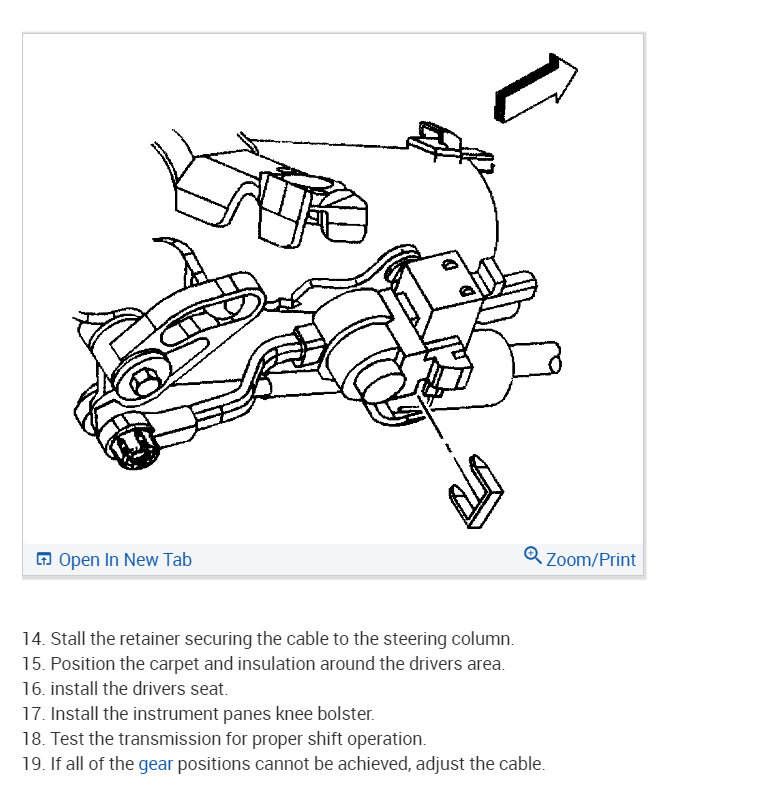 Open In New Tab
Zoom/Print

14. Stall the retainer securing the cable to the steering column.
15. Position the carpet and insulation around the drivers area.
16. install the drivers seat.
17. Install the instrument panes knee bolster.
18. Test the transmission for proper shift operation.
19. If all of the gear positions cannot be achieved, adjust the cable.