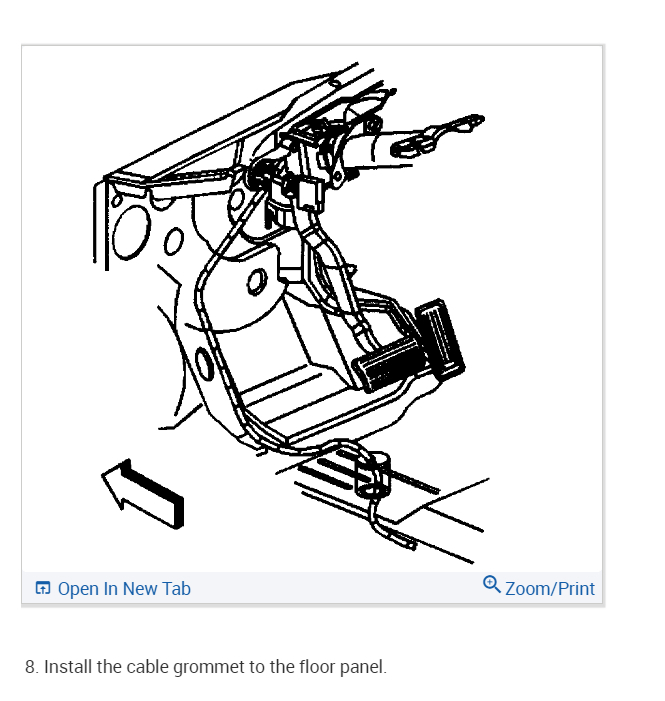 Open In New Tab

Zoom/Print

8. Install the cable grommet to the floor panel.