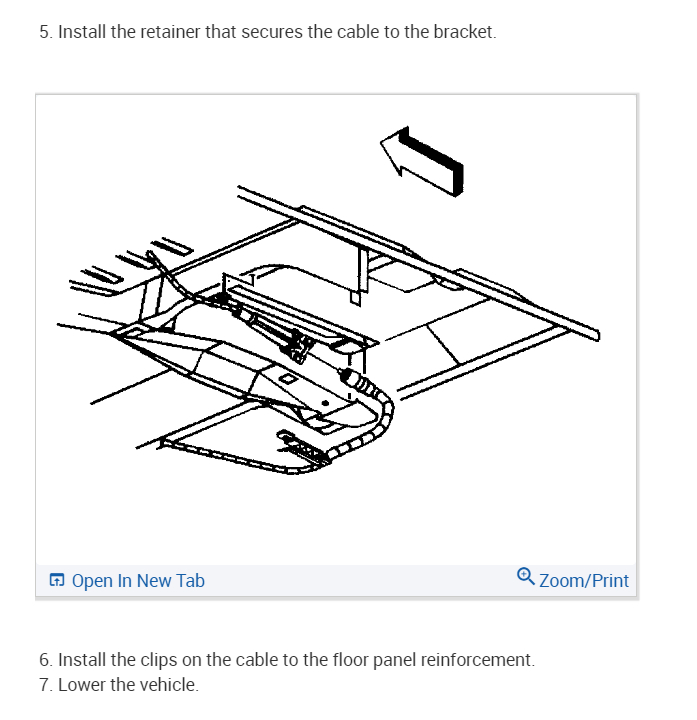 5. Install the retainer that secures the cable to the bracket.

Open In New Tab

Zoom/Print

6. Install the clips on the cable to the floor panel reinforcement.
7. Lower the vehicle.