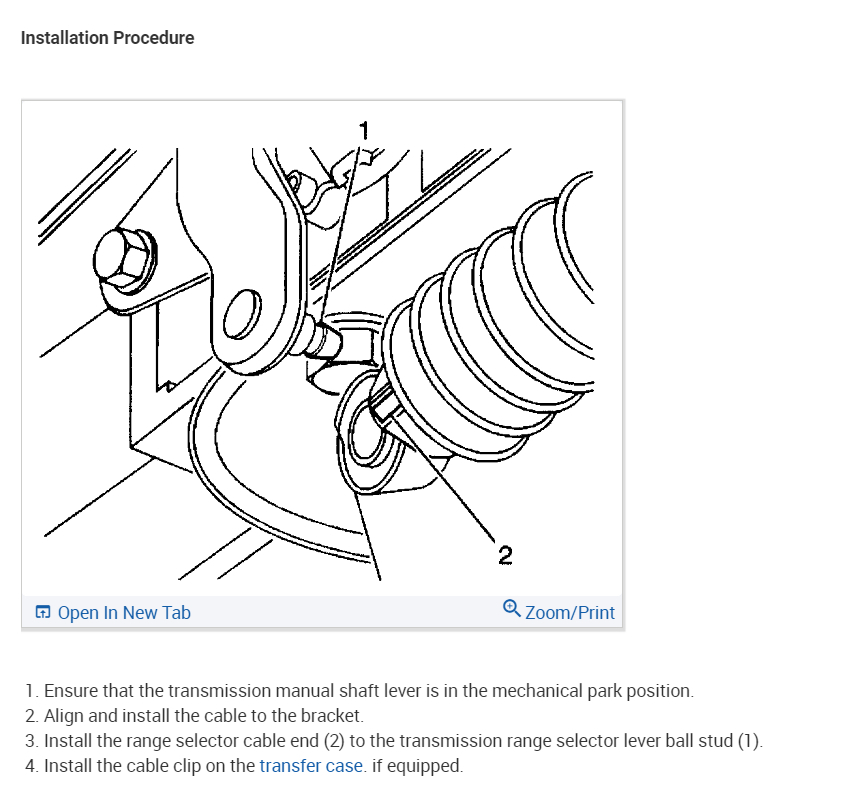 Installation Procedure

1

2

Open In New Tab

Zoom/Print

1. Ensure that the transmission manual shaft lever is in the mechanical park position.
2. Align and install the cable to the bracket.
3. Install the range selector cable end (2) to the transmission range selector lever ball stud (1).
4. Install the cable clip on the transfer case. if equipped.