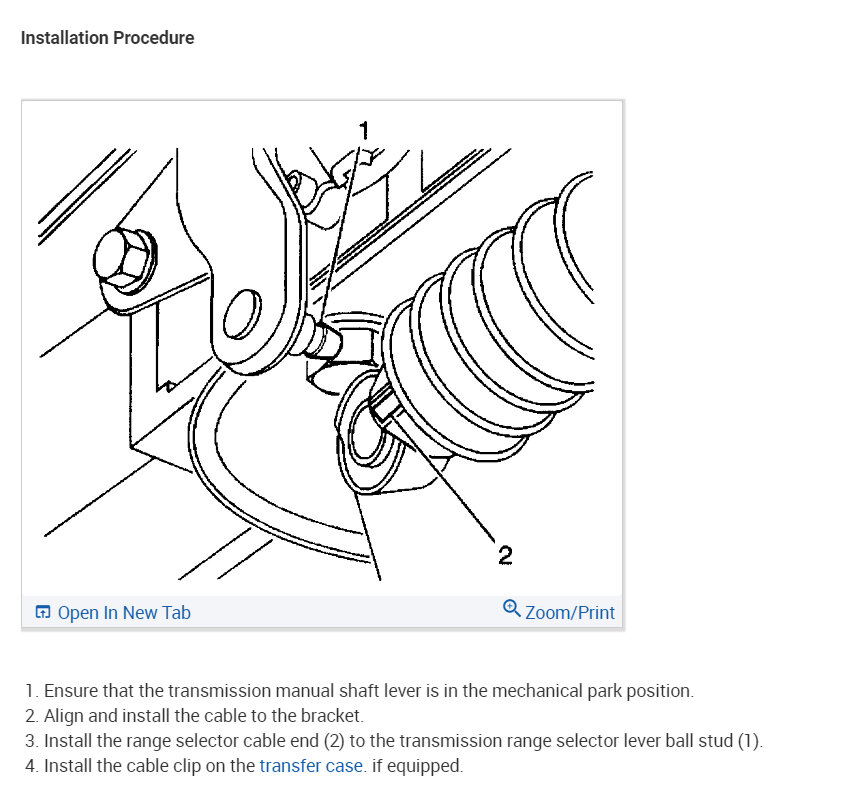 Installation Procedure

1

2

Open In New Tab

Zoom/Print

1. Ensure that the transmission manual shaft lever is in the mechanical park position.
2. Align and install the cable to the bracket.
3. Install the range selector cable end (2) to the transmission range selector lever ball stud (1).
4. Install the cable clip on the transfer case. if equipped.