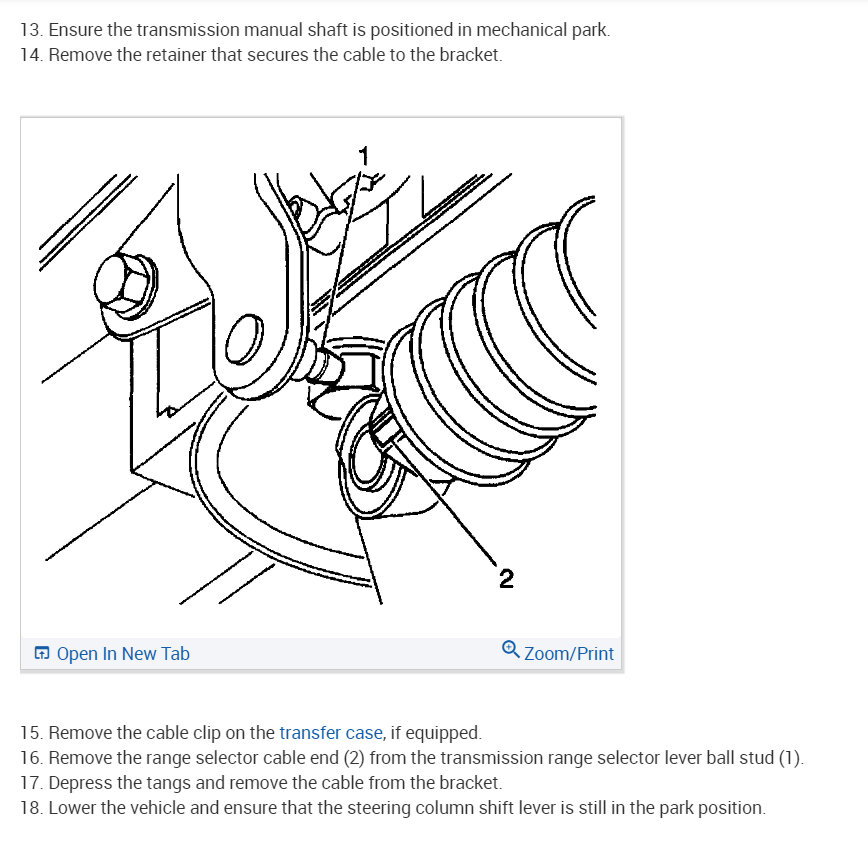 13. Ensure the transmission manual shaft is positioned in mechanical park.
14. Remove the retainer that secures the cable to the bracket.

1

2

Open In New Tab

Zoom/Print

15. Remove the cable clip on the transfer case, if equipped.
16. Remove the range selector cable end (2) from the transmission range selector lever ball stud (1).
17. Depress the tangs and remove the cable from the bracket.
18. Lower the vehicle and ensure that the steering column shift lever is still in the park position.