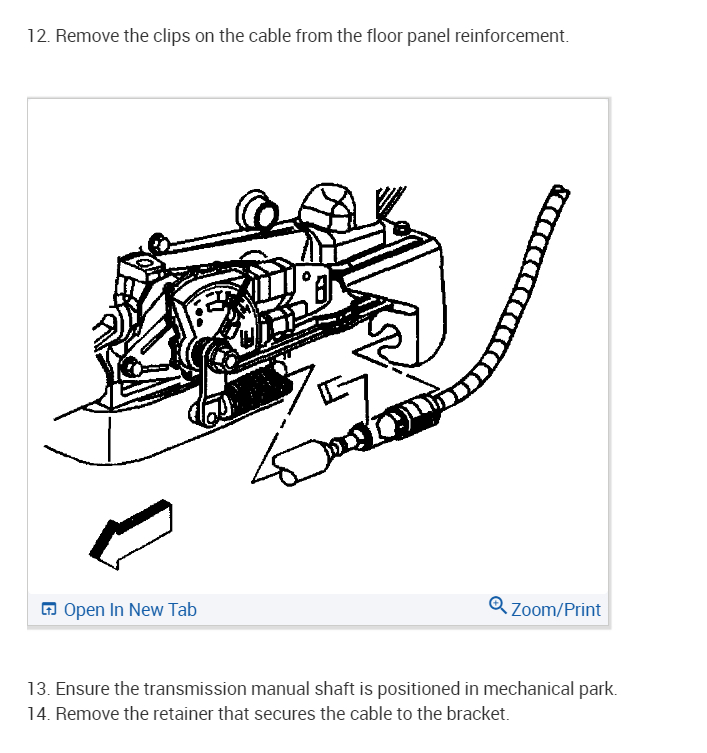 12. Remove the clips on the cable from the floor panel reinforcement.

Open In New Tab

Zoom/Print

13. Ensure the transmission manual shaft is positioned in mechanical park.
14. Remove the retainer that secures the cable to the bracket.