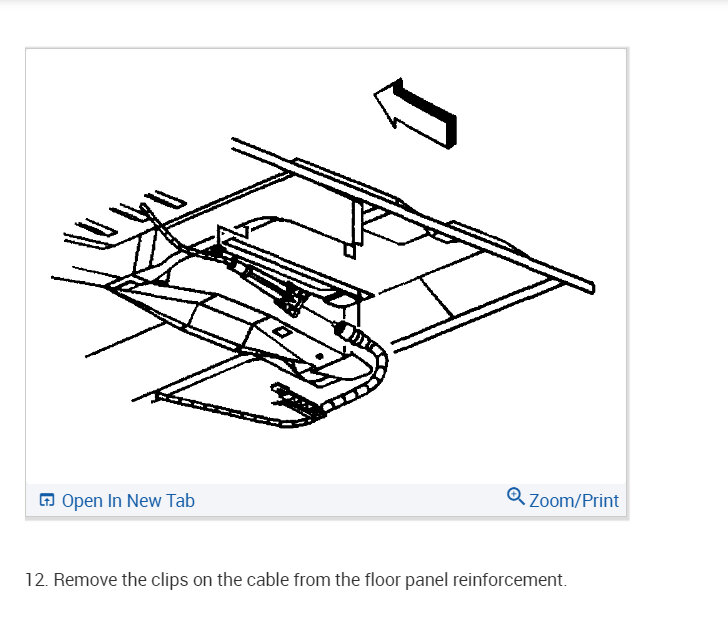 Open In New Tab

Zoom/Print

12. Remove the clips on the cable from the floor panel reinforcement.