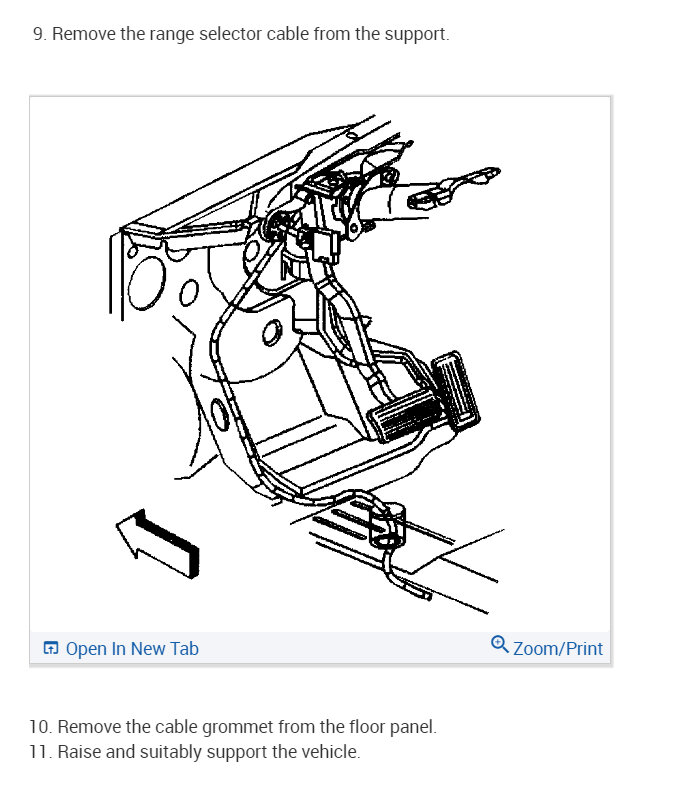 9. Remove the range selector cable from the support.

Open In New Tab

Zoom/Print

10. Remove the cable grommet from the floor panel.
11. Raise and suitably support the vehicle.