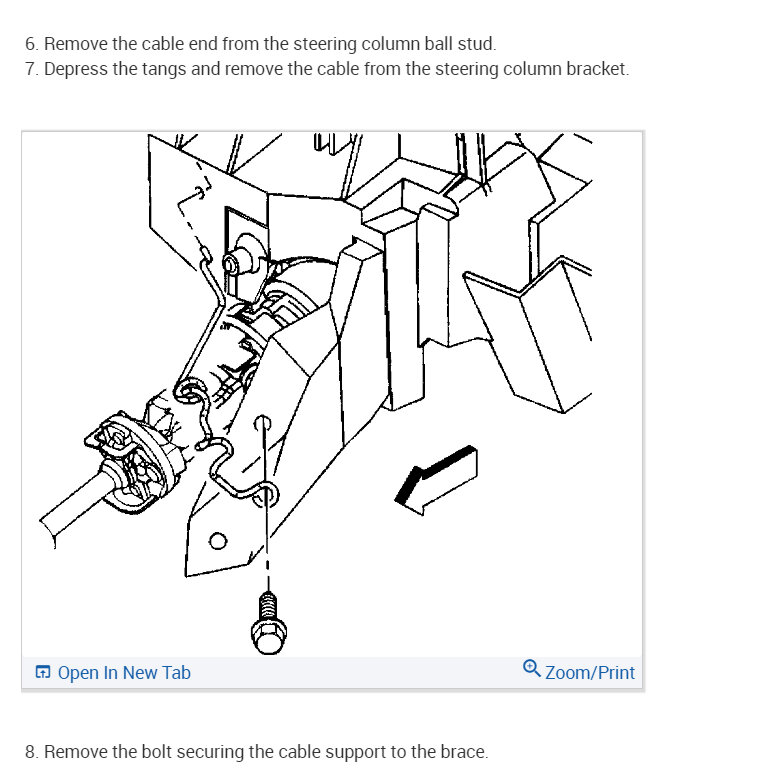 6. Remove the cable end from the steering column ball stud.
7. Depress the tangs and remove the cable from the steering column bracket.

Open In New Tab
Zoom/Print

8. Remove the bolt securing the cable support to the brace.