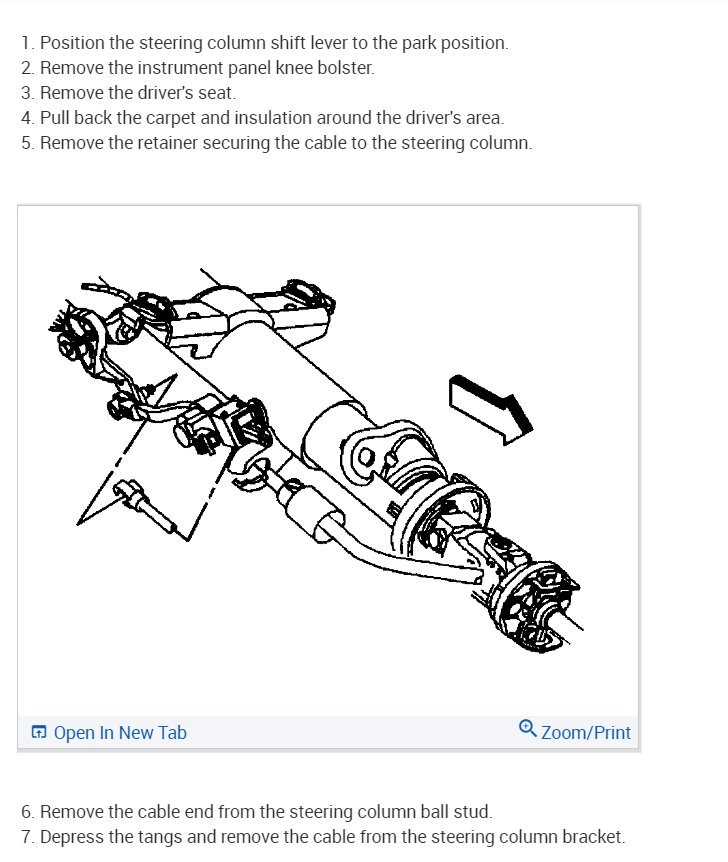 1. Position the steering column shift lever to the park position.
2. Remove the instrument panel knee bolster.
3. Remove the driver's seat.
4. Pull back the carpet and insulation around the driver's area.
5. Remove the retainer securing the cable to the steering column.

Open In New Tab
Zoom/Print

6. Remove the cable end from the steering column ball stud.
7. Depress the tangs and remove the cable from the steering column bracket.