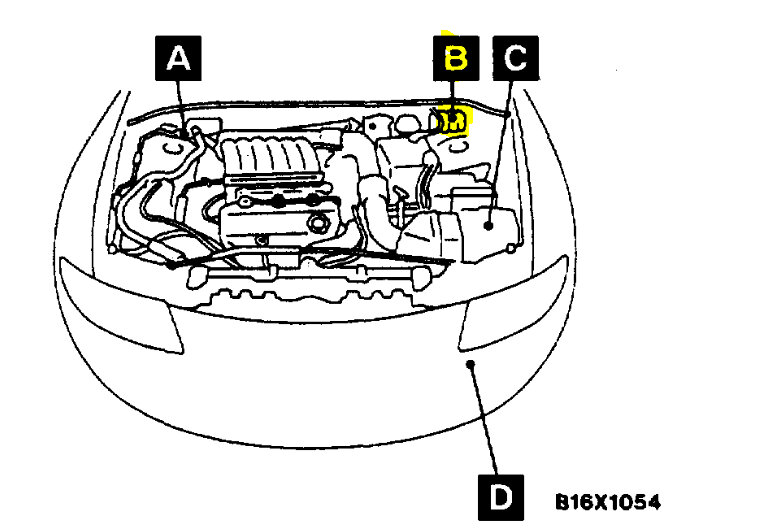 A

B

C

D

B16X1054