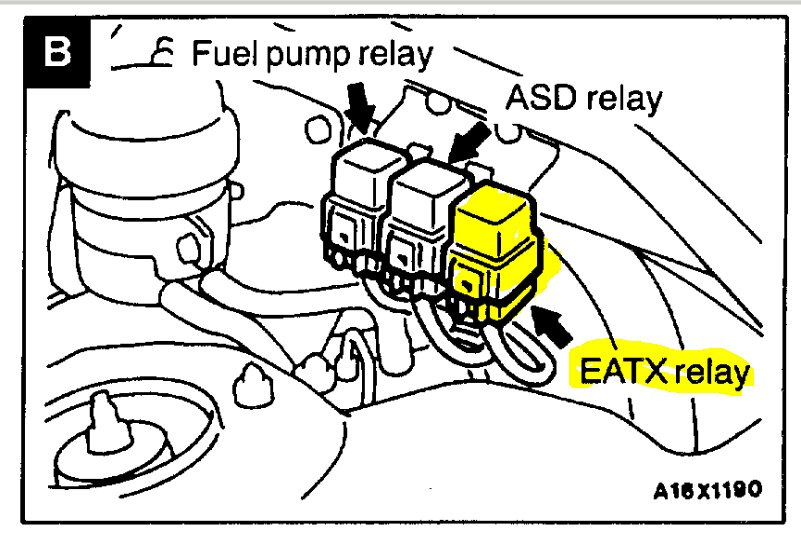 B

Fuel pump relay

ASD relay

EATX relay

A16X1190