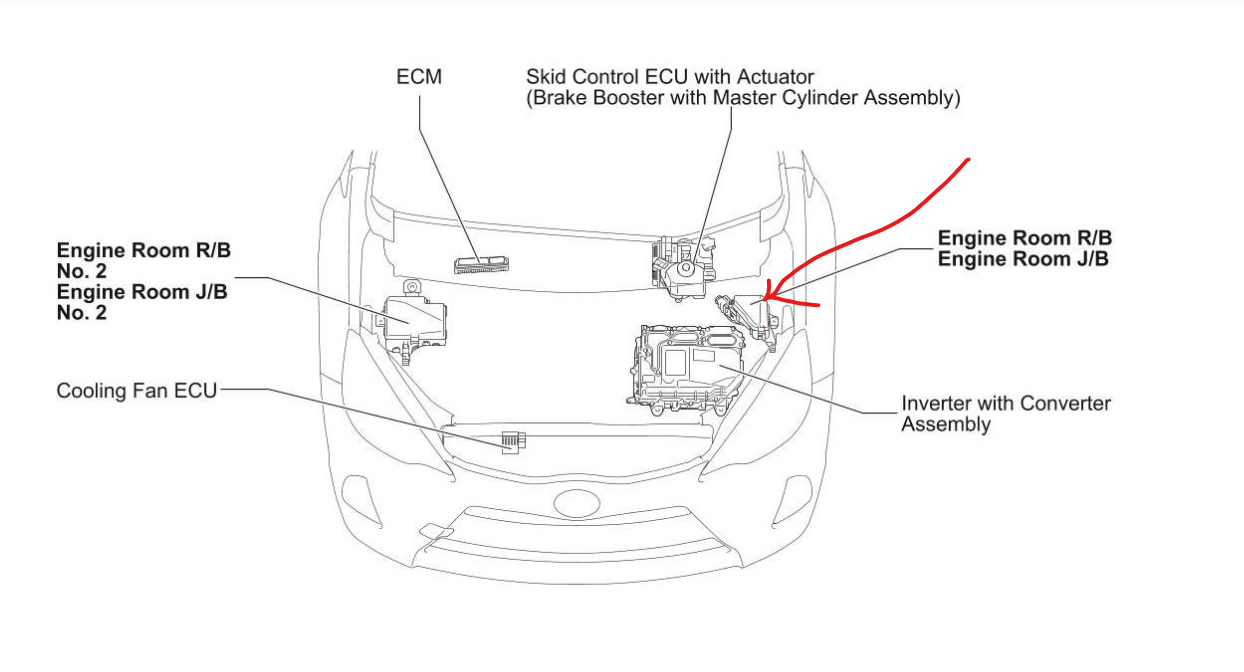 ECM

Skid Control ECU with Actuator
(Brake Booster with Master Cylinder Assembly)

Engine Room R/B
No. 2
Engine Room J/B
No. 2

Engine Room R/B
Engine Room J/B

Cooling Fan ECU

Inverter with Converter
Assembly