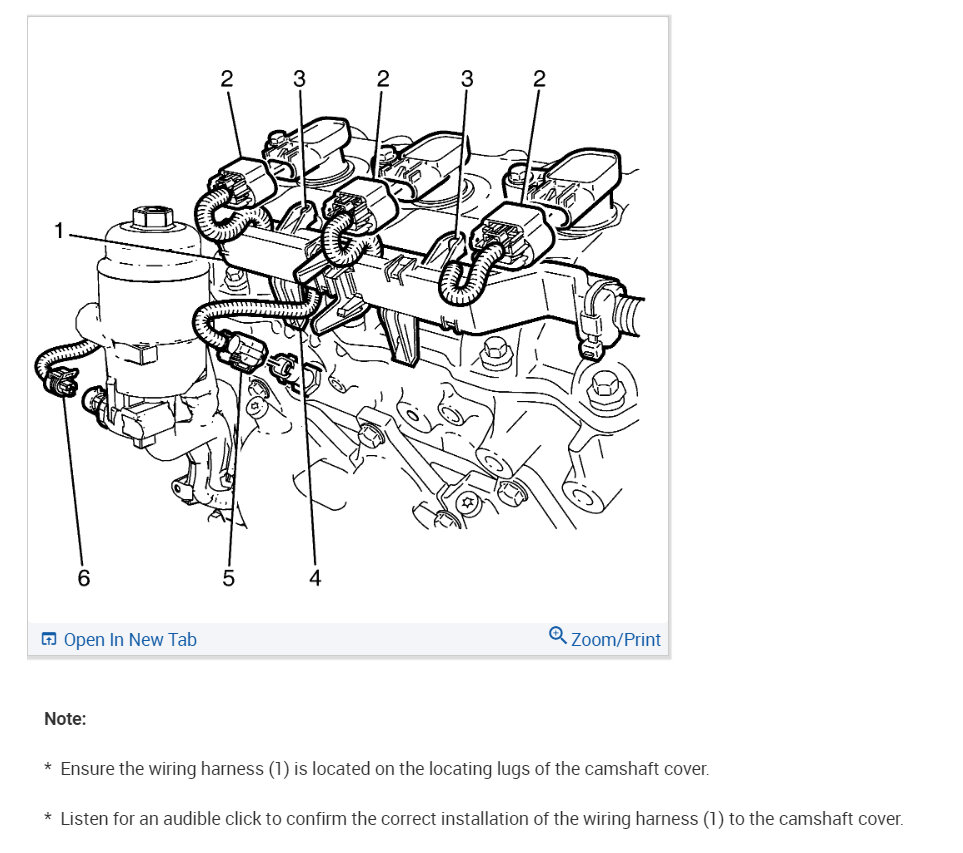 2 3 2 3 2

1

6 5 4

Open In New Tab

Zoom/Print

Note:

* Ensure the wiring harness (1) is located on the locating lugs of the camshaft cover.

* Listen for an audible click to confirm the correct installation of the wiring harness (1) to the camshaft cover.