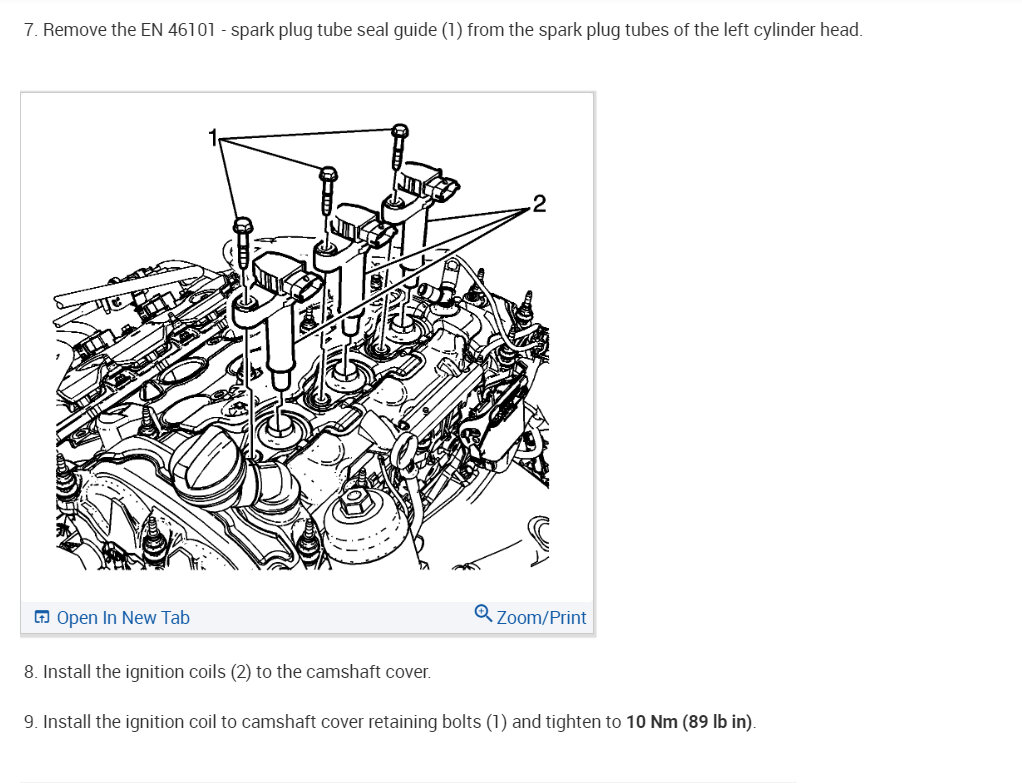 7. Remove the EN 46101 - spark plug tube seal guide (1) from the spark plug tubes of the left cylinder head.

1

2

Open In New Tab

Zoom/Print

8. Install the ignition coils (2) to the camshaft cover.

9. Install the ignition coil to camshaft cover retaining bolts (1) and tighten to 10 Nm (89 lb in).