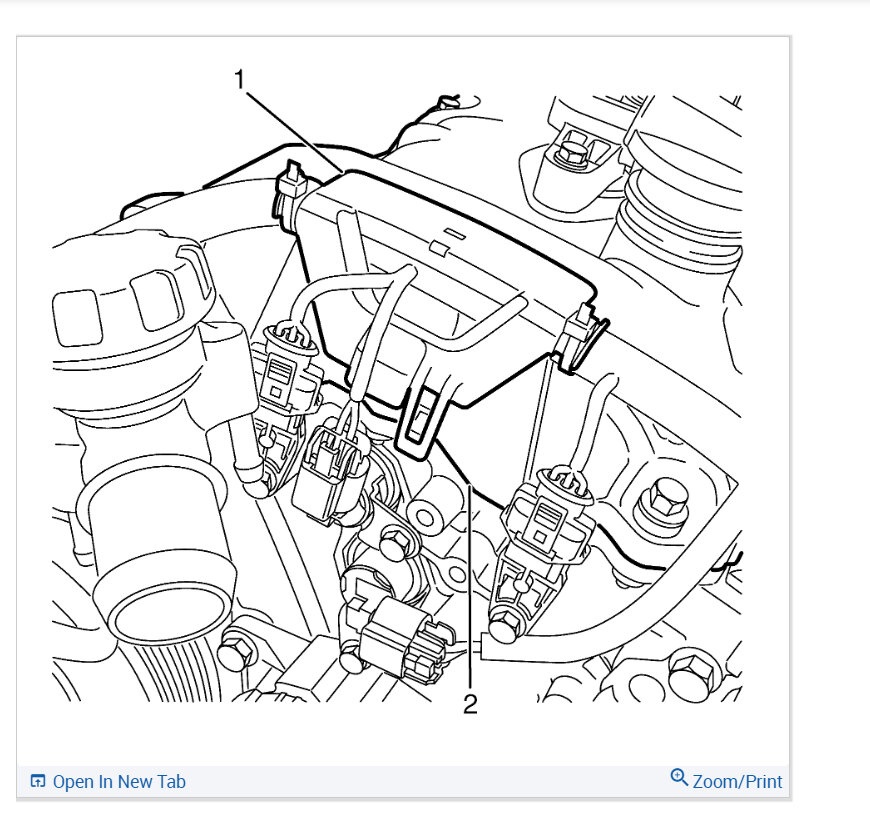 1

2

Open In New Tab

Zoom/Print