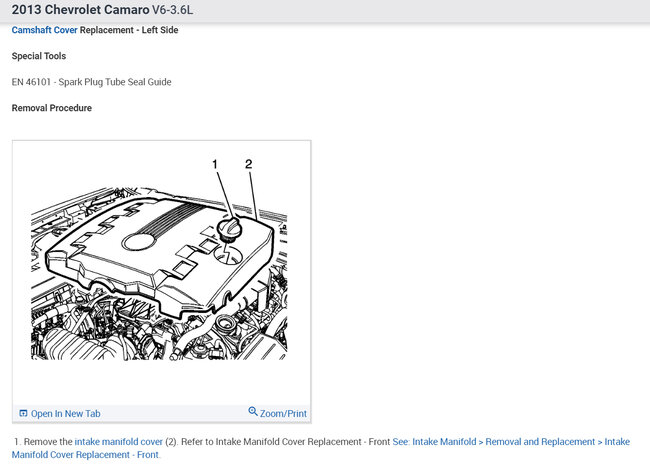 2013 Chevrolet Camaro V6-3.6L

Camshaft Cover Replacement - Left Side

Special Tools

EN 46101 - Spark Plug Tube Seal Guide

Removal Procedure

1

2

Open In New Tab

Zoom/Print

1. Remove the intake manifold cover (2). Refer to Intake Manifold Cover Replacement - Front See: Intake Manifold > Removal and Replacement > Intake Manifold Cover Replacement - Front.