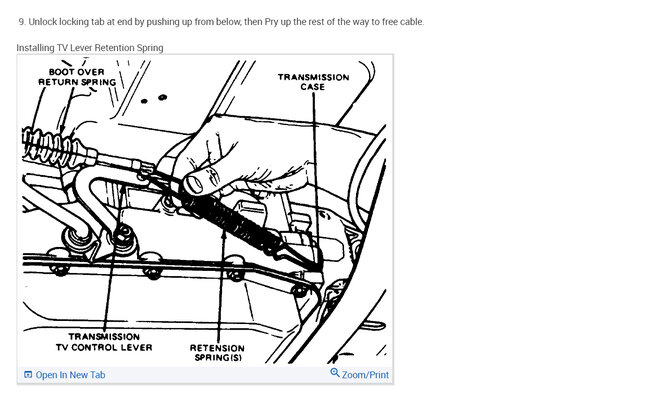 9. Unlock locking tab at end by pushing up from below, then Pry up the rest of the way to free cable.

Installing TV Lever Retention Spring

BOOT OVER RETURN SPRING

TRANSMISSION CASE

TRANSMISSION TV CONTROL LEVER

RETENSION SPRING(S)

Open In New Tab

Zoom/Print