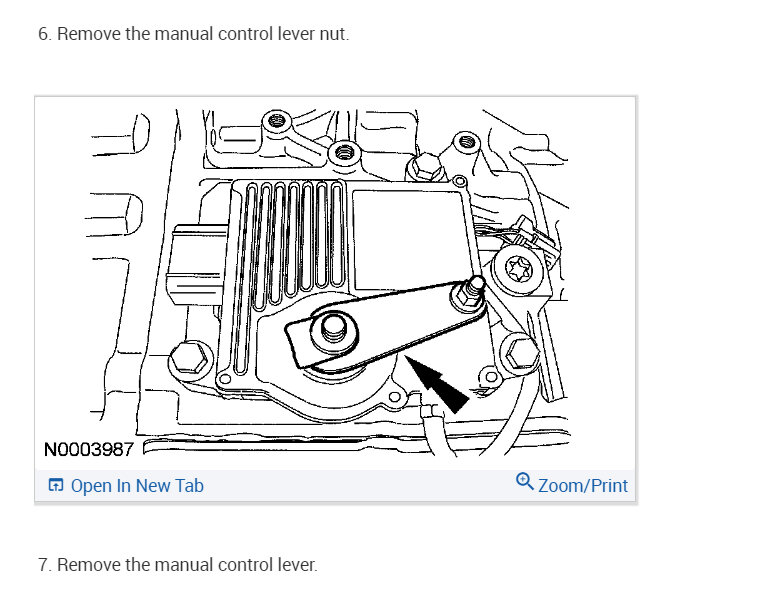 6. Remove the manual control lever nut.

N0003987

Open In New Tab

Zoom/Print

7. Remove the manual control lever.