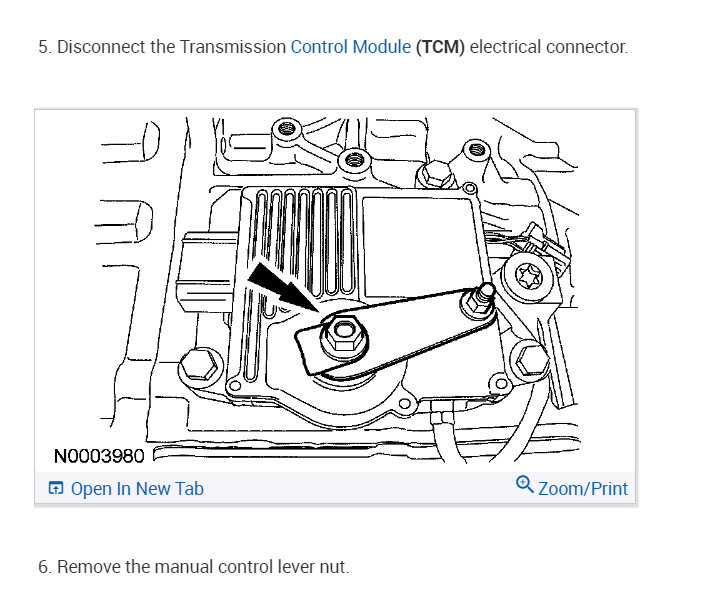 5. Disconnect the Transmission Control Module (TCM) electrical connector.

N0003980

Open In New Tab

Zoom/Print

6. Remove the manual control lever nut.