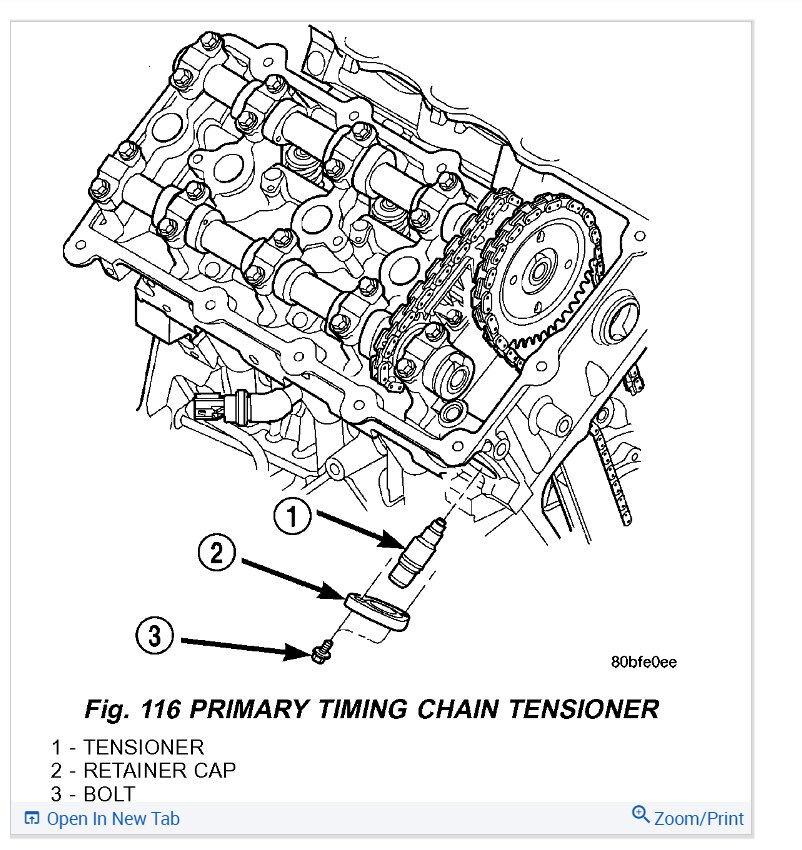 1
2
3

80bfe0ee

Fig. 116 PRIMARY TIMING CHAIN TENSIONER

1 - TENSIONER
2 - RETAINER CAP
3 - BOLT

Open In New Tab

Zoom/Print