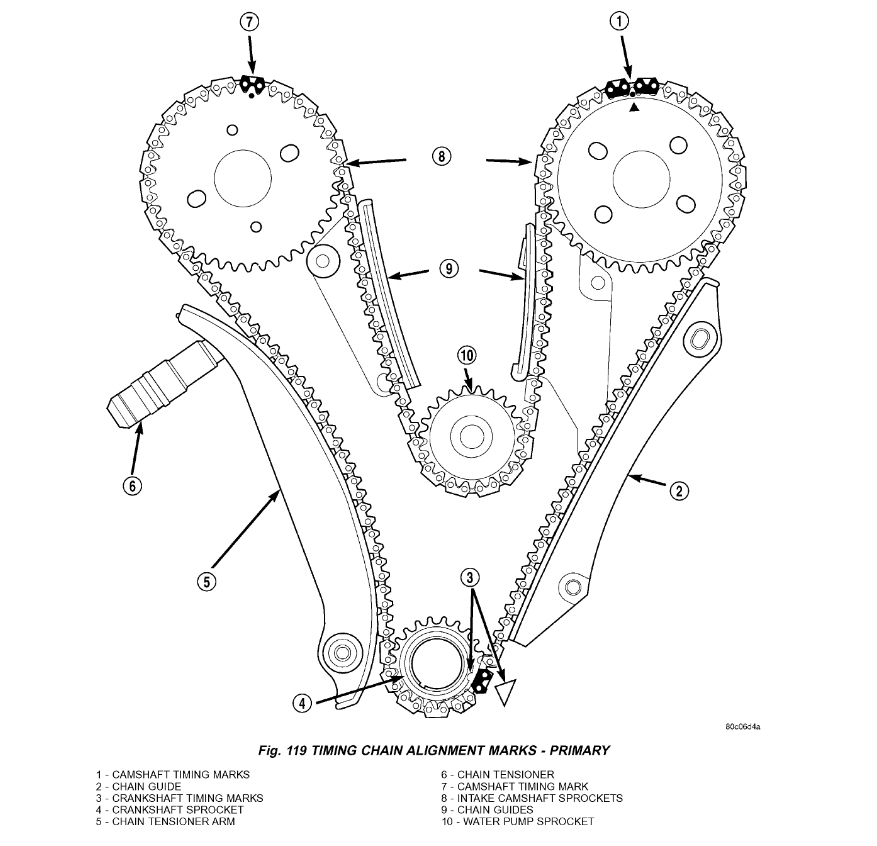 7

1

8

9

10

6

2

5

3

4

80c06d4a

Fig. 119 TIMING CHAIN ALIGNMENT MARKS - PRIMARY

1 - CAMSHAFT TIMING MARKS
2 - CHAIN GUIDE
3 - CRANKSHAFT TIMING MARKS
4 - CRANKSHAFT SPROCKET
5 - CHAIN TENSIONER ARM

6 - CHAIN TENSIONER
7 - CAMSHAFT TIMING MARK
8 - INTAKE CAMSHAFT SPROCKETS
9 - CHAIN GUIDES
10 - WATER PUMP SPROCKET