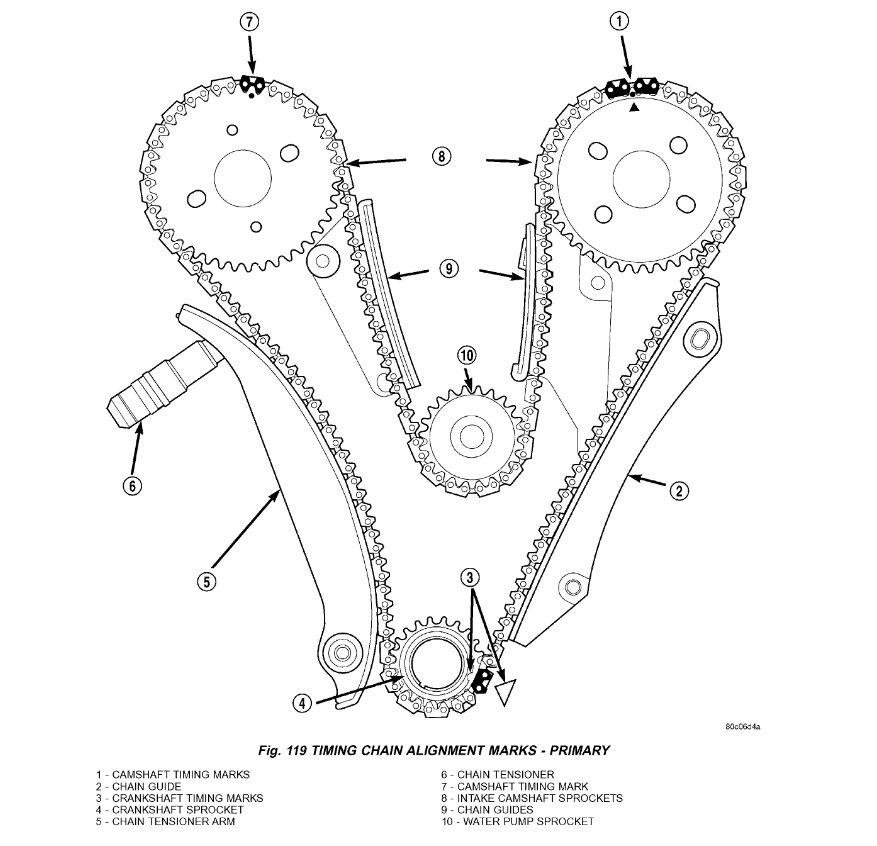 7
1
8
9
10
6
2
5
3
4
80c06d4a

Fig. 119 TIMING CHAIN ALIGNMENT MARKS - PRIMARY

1 - CAMSHAFT TIMING MARKS
2 - CHAIN GUIDE
3 - CRANKSHAFT TIMING MARKS
4 - CRANKSHAFT SPROCKET
5 - CHAIN TENSIONER ARM

6 - CHAIN TENSIONER
7 - CAMSHAFT TIMING MARK
8 - INTAKE CAMSHAFT SPROCKETS
9 - CHAIN GUIDES
10 - WATER PUMP SPROCKET