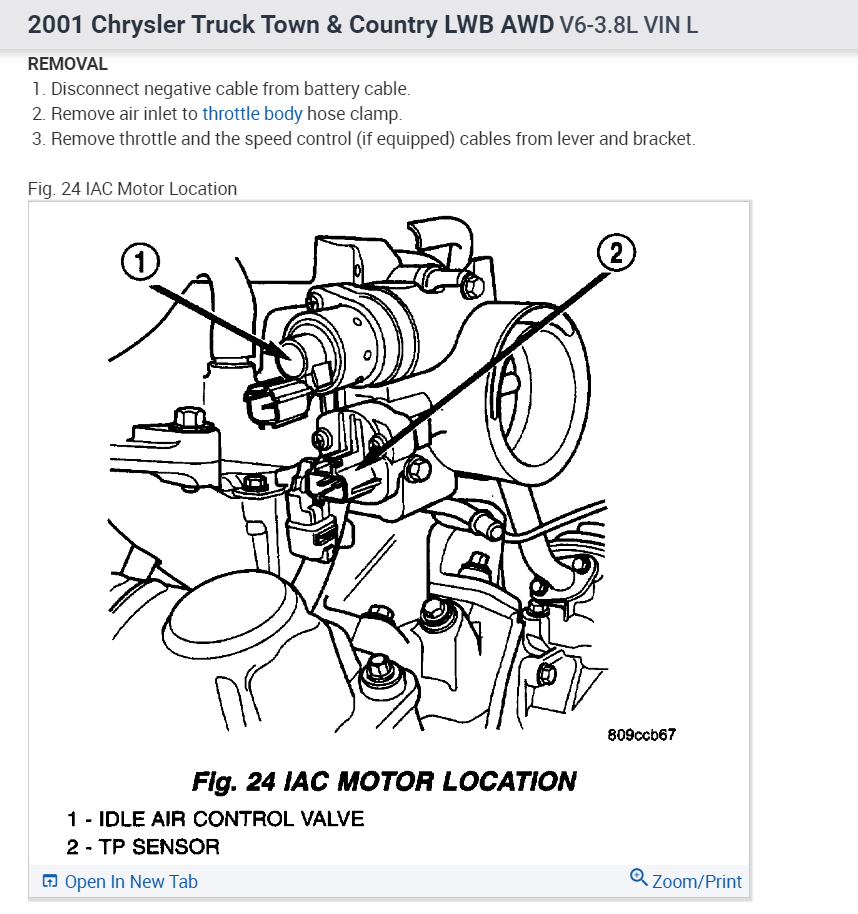 2001 Chrysler Truck Town & Country LWB AWD V6-3.8L VIN L

REMOVAL
1. Disconnect negative cable from battery cable.
2. Remove air inlet to throttle body hose clamp.
3. Remove throttle and the speed control (if equipped) cables from lever and bracket.

Fig. 24 IAC Motor Location

1

2

809ccb67

Fig. 24 IAC MOTOR LOCATION
1 - IDLE AIR CONTROL VALVE
2 - TP SENSOR

Open In New Tab
Zoom/Print