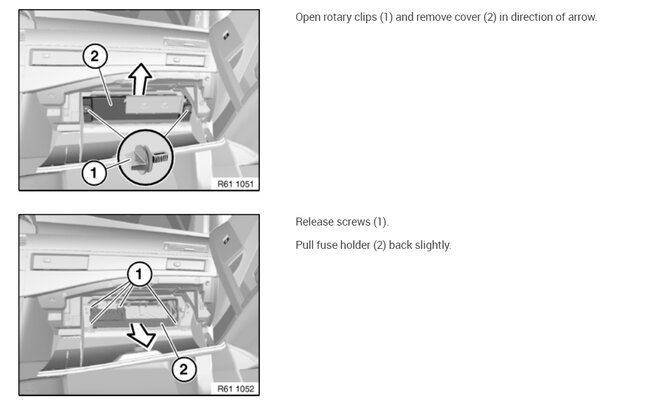 2

1

R61 1051

Open rotary clips (1) and remove cover (2) in direction of arrow.

1

2

R61 1052

Release screws (1).

Pull fuse holder (2) back slightly.