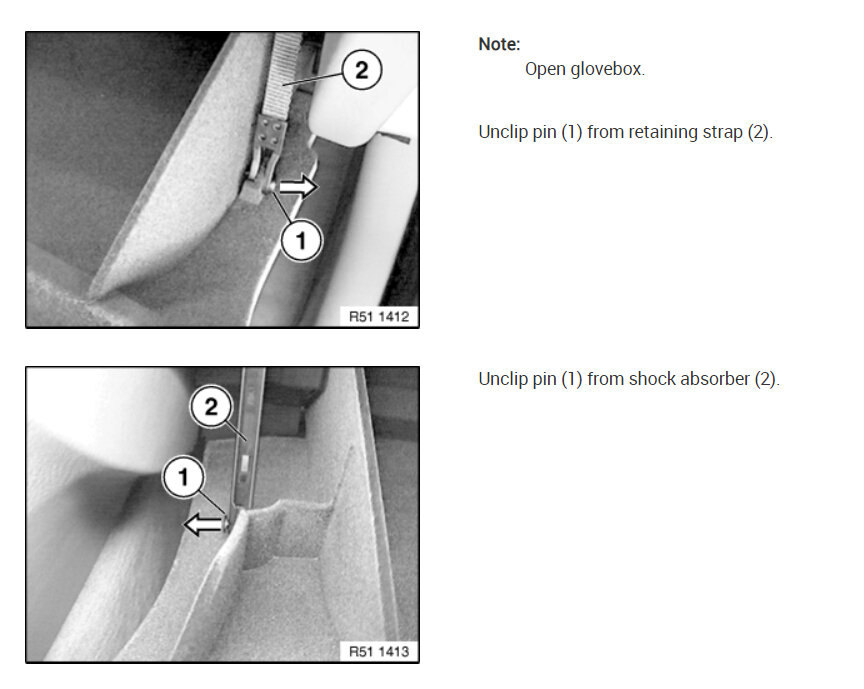 2

1

R51 1412

Note:
Open glovebox.

Unclip pin (1) from retaining strap (2).

2

1

R51 1413

Unclip pin (1) from shock absorber (2).