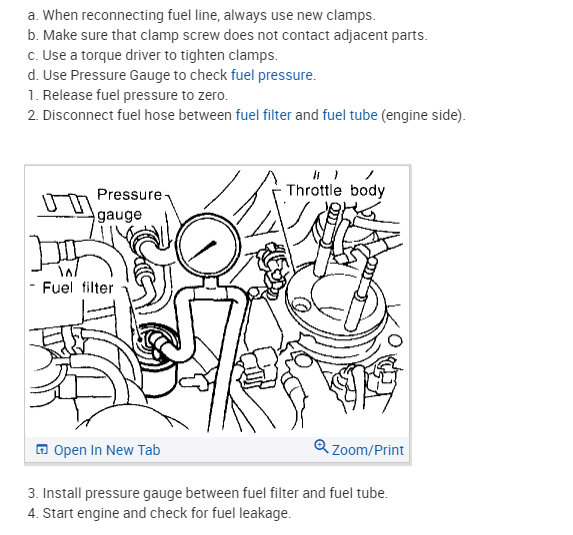 a. When reconnecting fuel line, always use new clamps.
b. Make sure that clamp screw does not contact adjacent parts.
c. Use a torque driver to tighten clamps.
d. Use Pressure Gauge to check fuel pressure.
1. Release fuel pressure to zero.
2. Disconnect fuel hose between fuel filter and fuel tube (engine side).

Pressure gauge
Throttle body
Fuel filter

Open In New Tab
Zoom/Print

3. Install pressure gauge between fuel filter and fuel tube.
4. Start engine and check for fuel leakage.