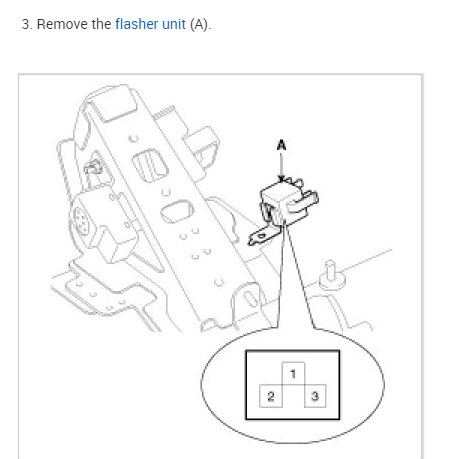 3. Remove the flasher unit (A).

A

1
2
3