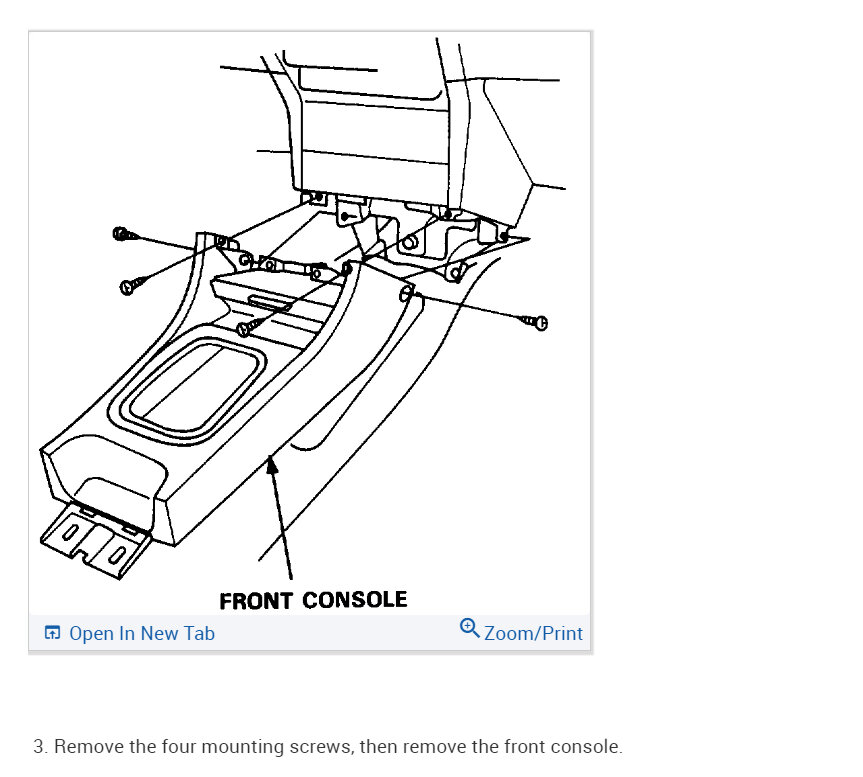 FRONT CONSOLE

Open In New Tab

Zoom/Print

3. Remove the four mounting screws, then remove the front console.