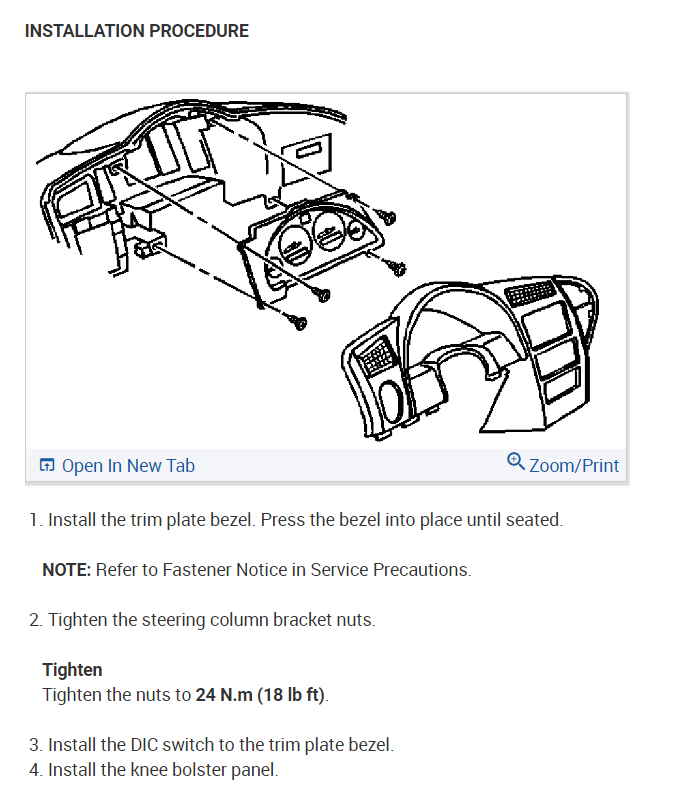 INSTALLATION PROCEDURE

Open In New Tab

Zoom/Print

1. Install the trim plate bezel. Press the bezel into place until seated.

NOTE: Refer to Fastener Notice in Service Precautions.

2. Tighten the steering column bracket nuts.

Tighten
Tighten the nuts to 24 N.m (18 lb ft).

3. Install the DIC switch to the trim plate bezel.
4. Install the knee bolster panel.