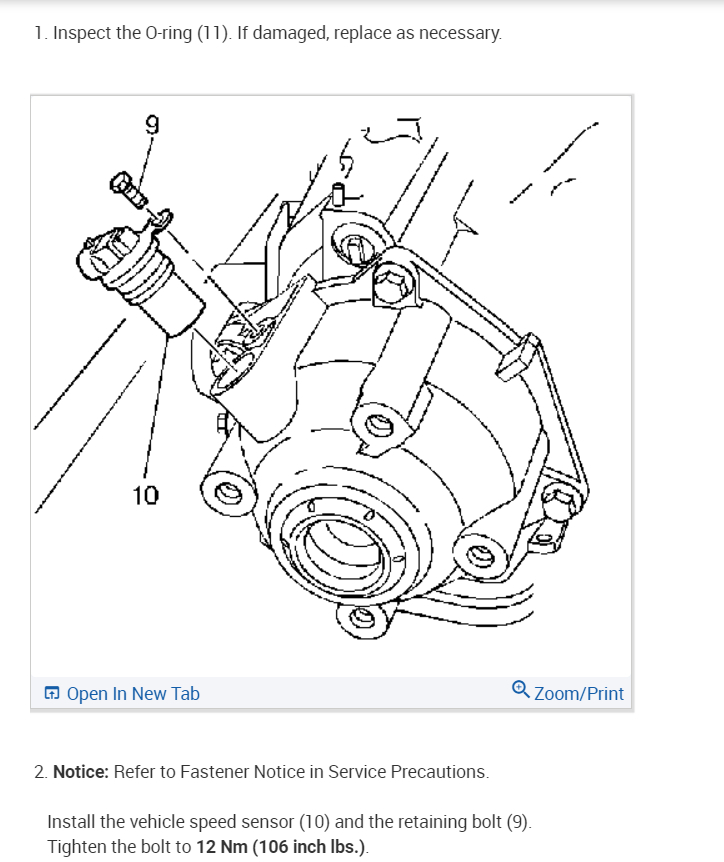 1. Inspect the O-ring (11). If damaged, replace as necessary.

9

10

Open In New Tab

Zoom/Print

2. Notice: Refer to Fastener Notice in Service Precautions.

Install the vehicle speed sensor (10) and the retaining bolt (9). Tighten the bolt to 12 Nm (106 inch lbs.).