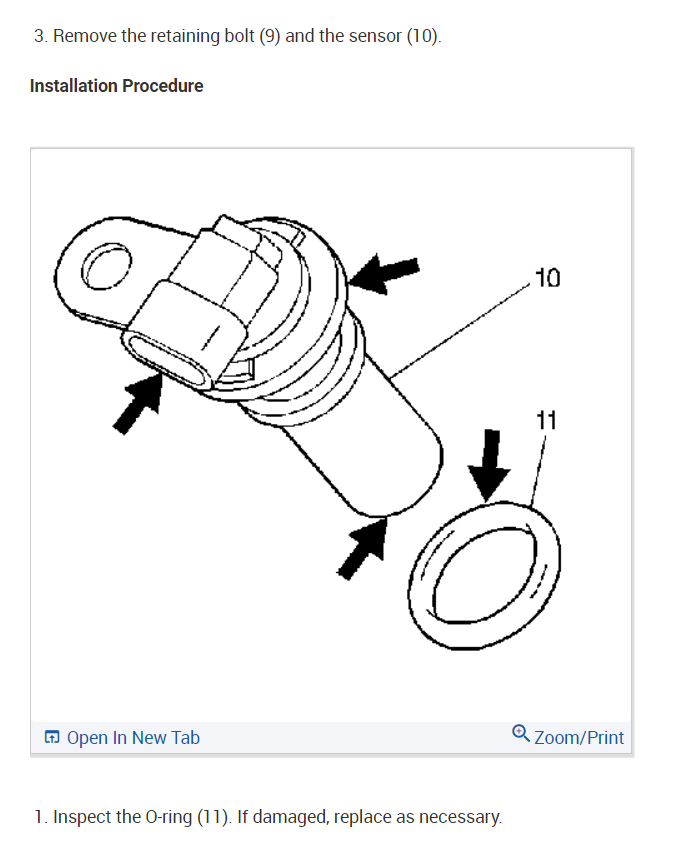 3. Remove the retaining bolt (9) and the sensor (10).

Installation Procedure

10

11

Open In New Tab

Zoom/Print

1. Inspect the O-ring (11). If damaged, replace as necessary.