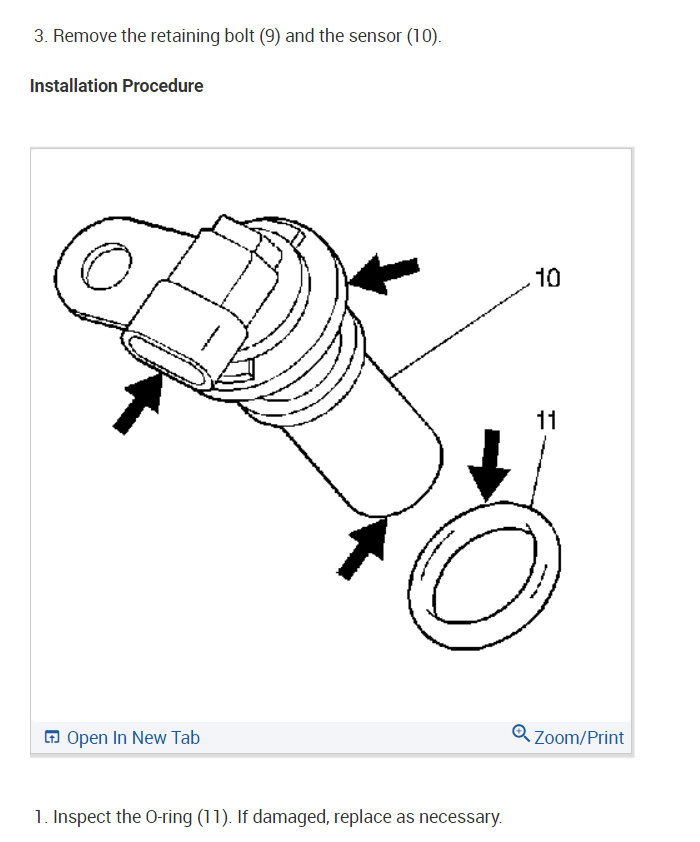 3. Remove the retaining bolt (9) and the sensor (10).

Installation Procedure

10

11

Open In New Tab

Zoom/Print

1. Inspect the O-ring (11). If damaged, replace as necessary.