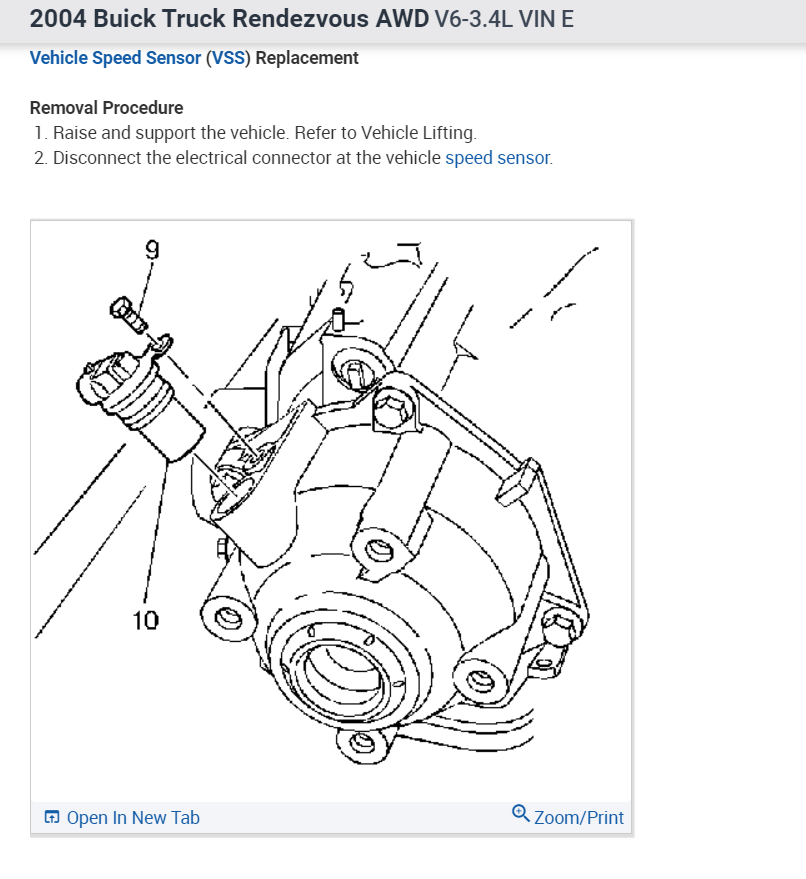 2004 Buick Truck Rendezvous AWD V6-3.4L VIN E

Vehicle Speed Sensor (VSS) Replacement

Removal Procedure
1. Raise and support the vehicle. Refer to Vehicle Lifting.
2. Disconnect the electrical connector at the vehicle speed sensor.

9

10

Open In New Tab

Zoom/Print