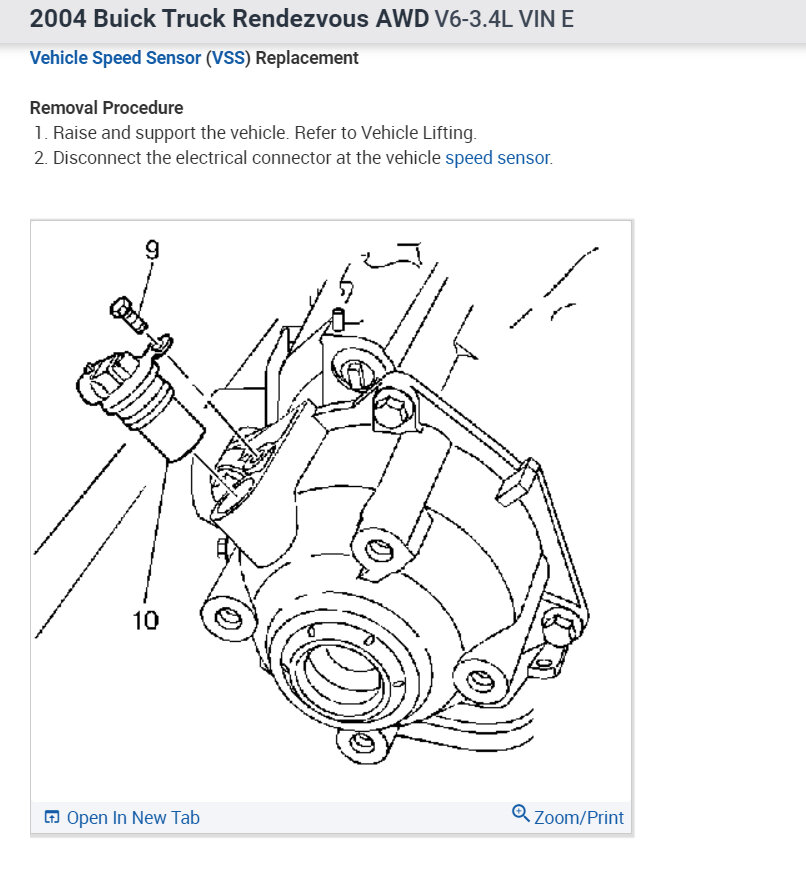 2004 Buick Truck Rendezvous AWD V6-3.4L VIN E

Vehicle Speed Sensor (VSS) Replacement

Removal Procedure
1. Raise and support the vehicle. Refer to Vehicle Lifting.
2. Disconnect the electrical connector at the vehicle speed sensor.

9
10

Open In New Tab
Zoom/Print