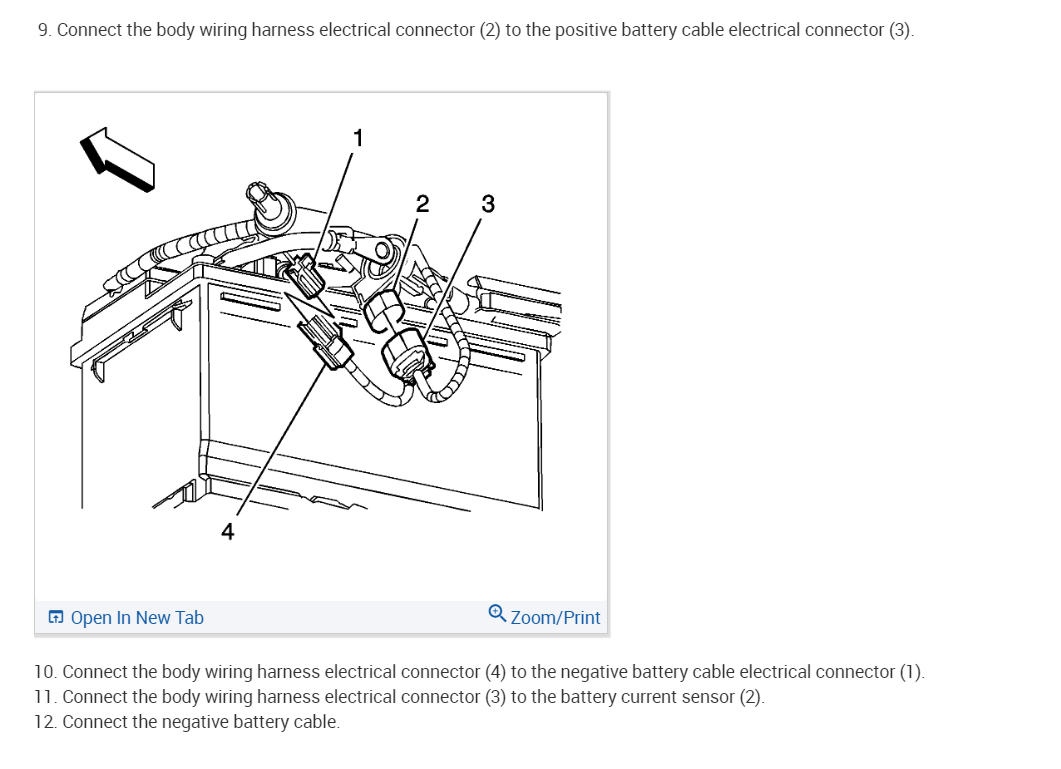 9. Connect the body wiring harness electrical connector (2) to the positive battery cable electrical connector (3).

1
2
3
4

Open In New Tab
Zoom/Print

10. Connect the body wiring harness electrical connector (4) to the negative battery cable electrical connector (1).
11. Connect the body wiring harness electrical connector (3) to the battery current sensor (2).
12. Connect the negative battery cable.