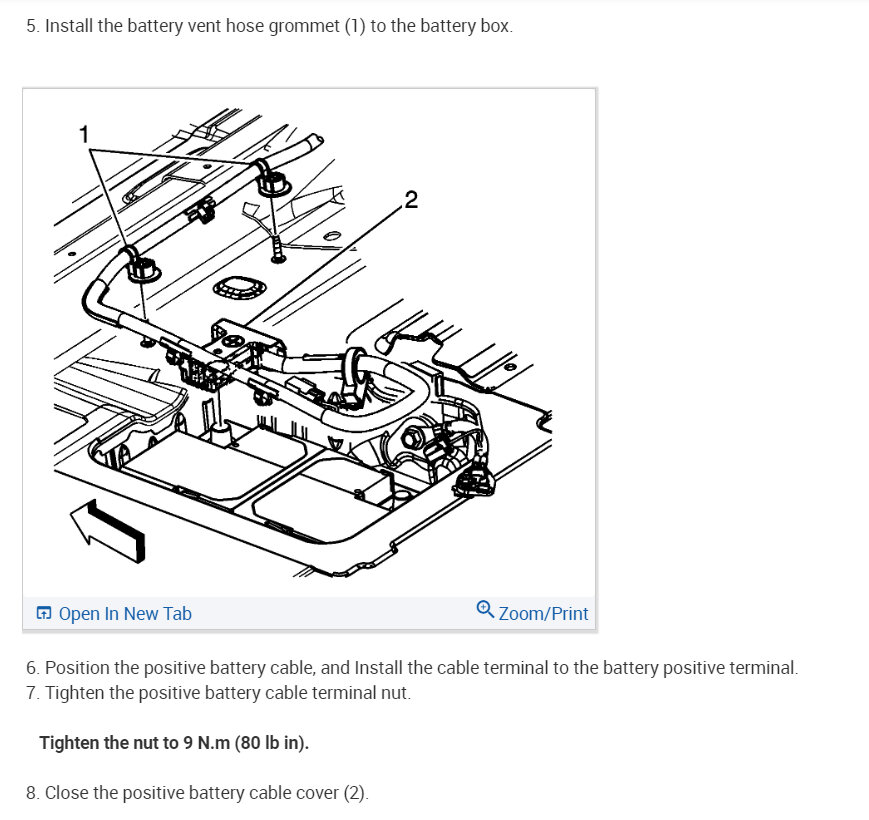 5. Install the battery vent hose grommet (1) to the battery box.

1

2

Open In New Tab

Zoom/Print

6. Position the positive battery cable, and Install the cable terminal to the battery positive terminal.
7. Tighten the positive battery cable terminal nut.

Tighten the nut to 9 N.m (80 lb in).

8. Close the positive battery cable cover (2).